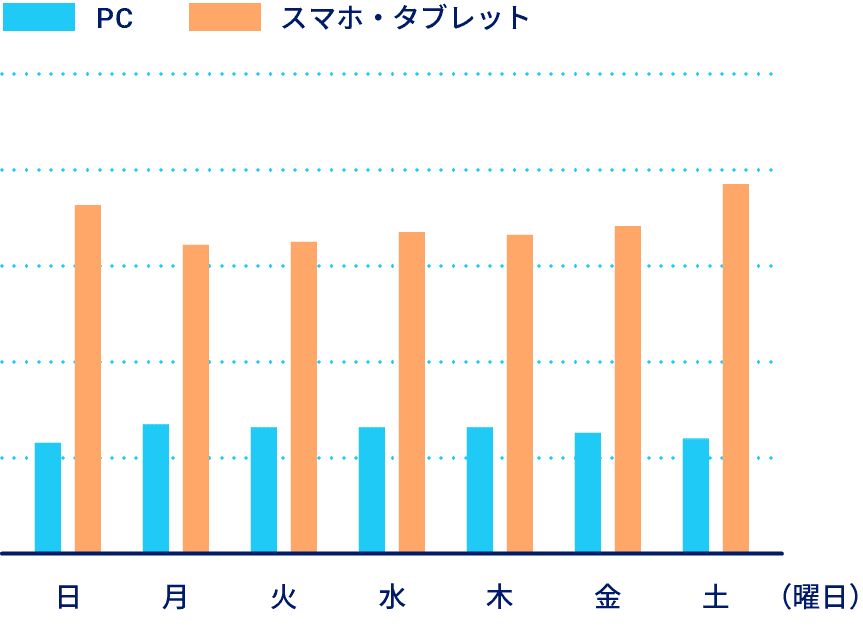 PC　スマホ・タブレット

日　月　火　水　木　金　土　（曜日）