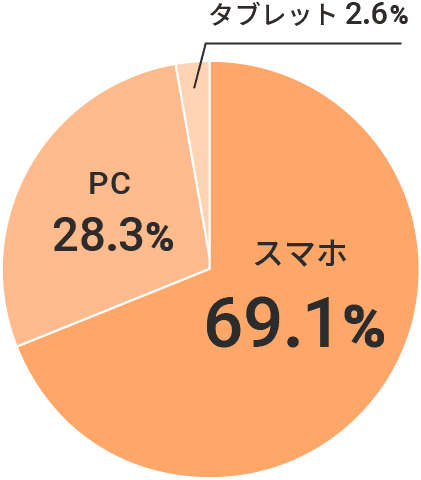 タブレット 2.6%

PC
28.3%

スマホ
69.1%