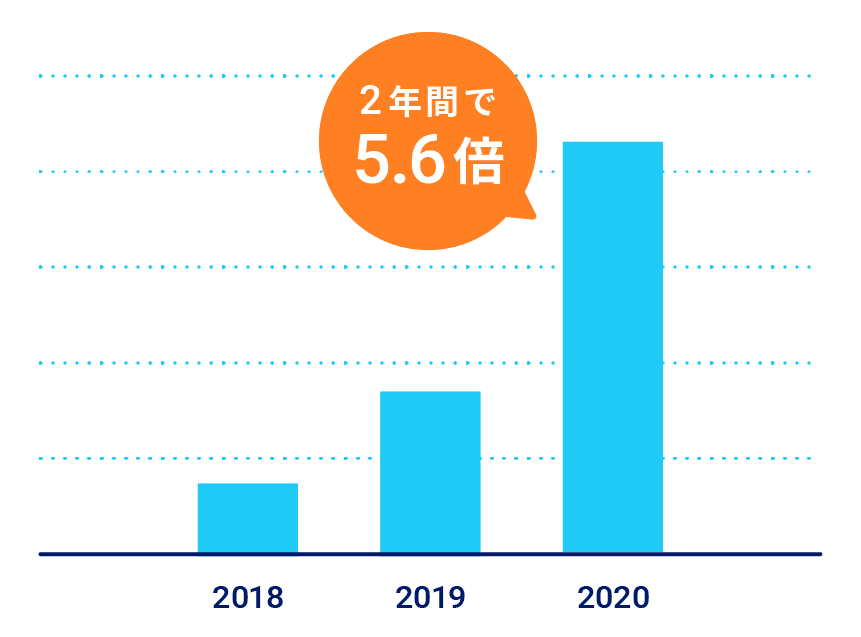 2年間で
5.6倍

2018
2019
2020